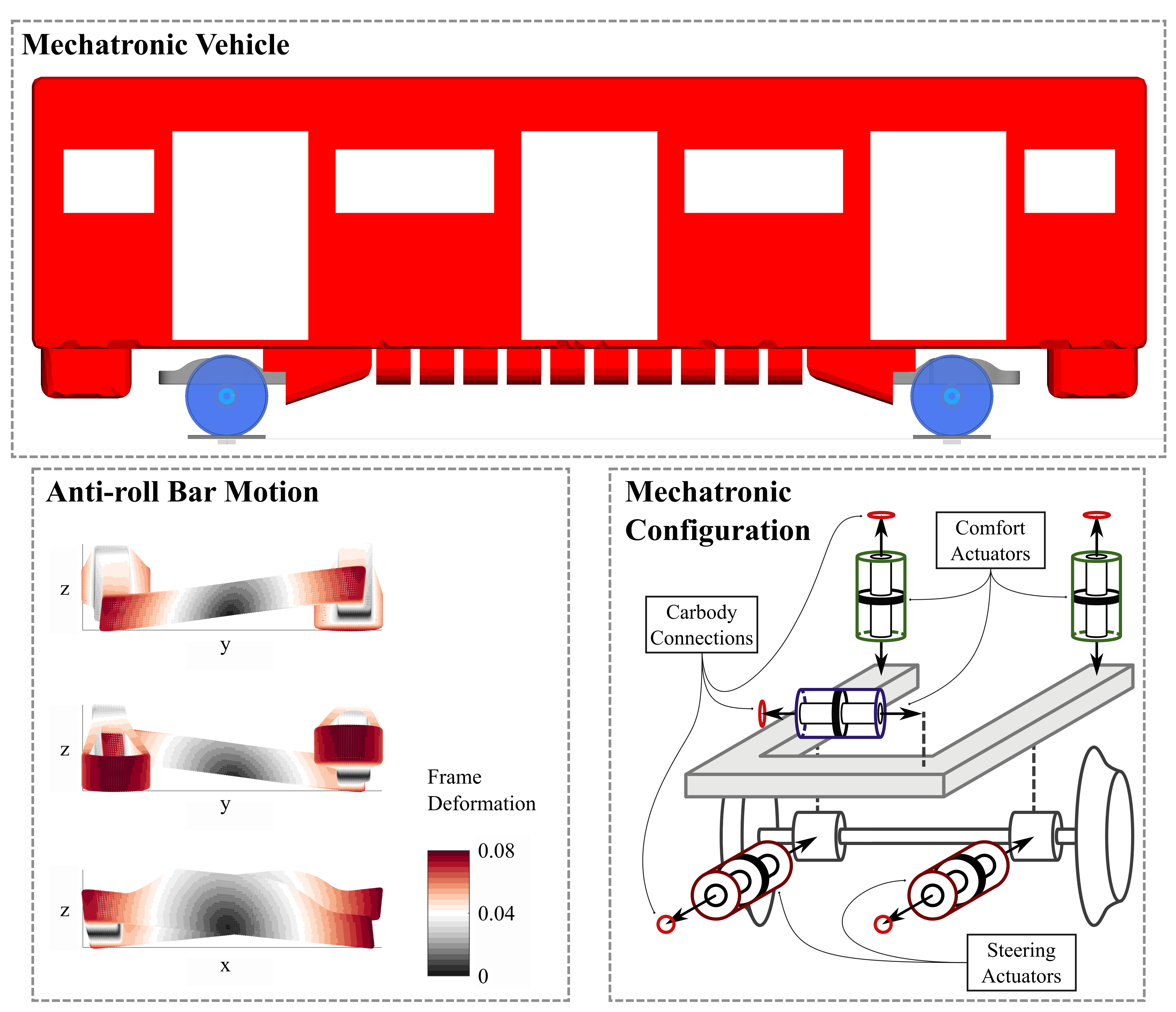 Mechatronic Vehicle

Anti-roll Bar Motion

z

y

z

y

z

x

Frame Deformation

0.08

0.04

0

Mechatronic Configuration

Comfort Actuators

Carbody Connections

Steering Actuators