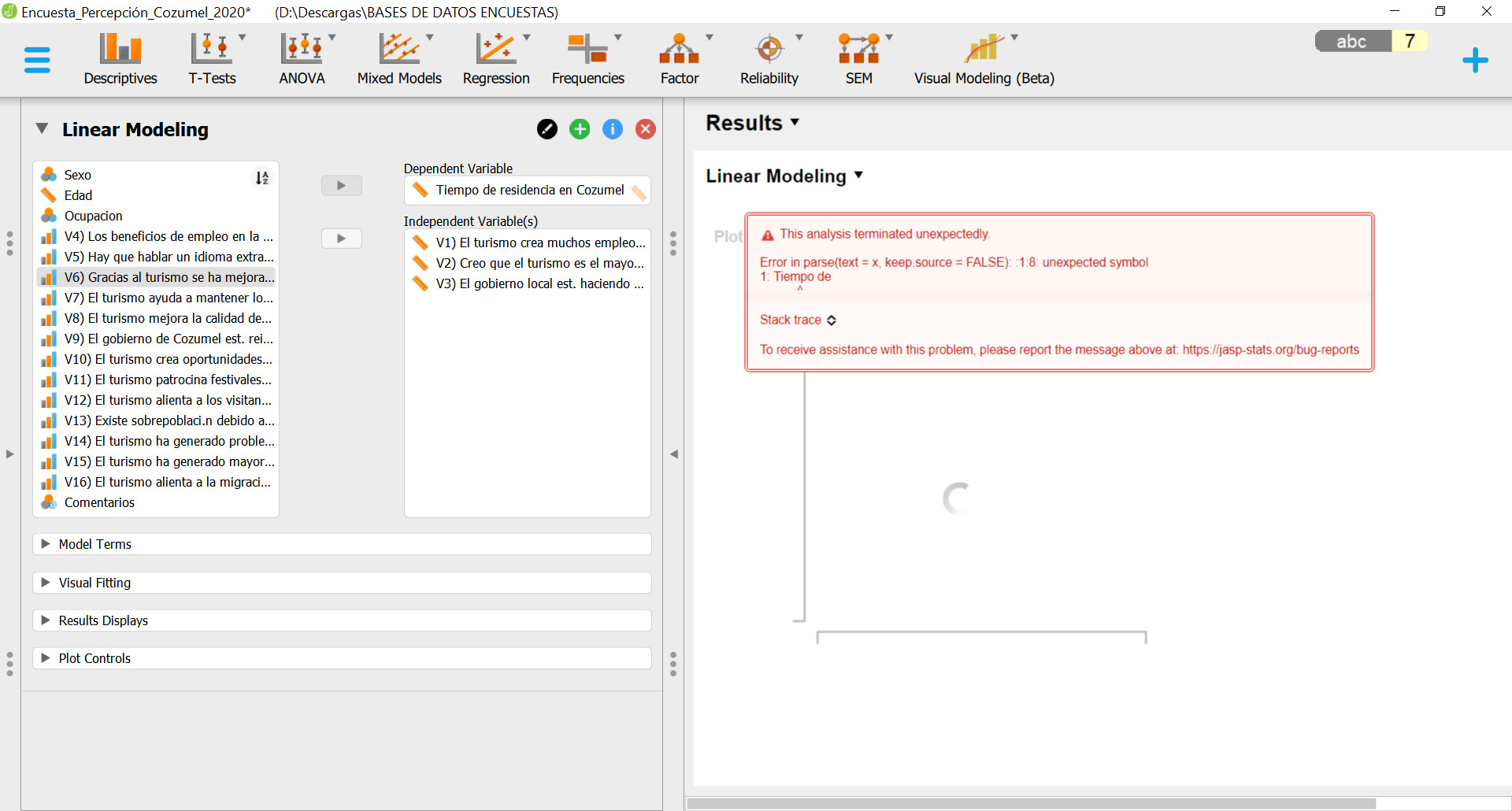 Encuesta_Percepción_Cozumel_2020* (D:\Descargas\BASES DE DATOS ENCUESTAS)

Descriptives T-Tests ANOVA Mixed Models Regression Frequencies Factor Reliability SEM Visual Modeling (Beta)

abc 7

Linear Modeling

Sexo
Edad
Ocupacion
V4) Los beneficios de empleo en la ...
V5) Hay que hablar un idioma extra...
V6) Gracias al turismo se ha mejora...
V7) El turismo ayuda a mantener lo...
V8) El turismo mejora la calidad de...
V9) El gobierno de Cozumel est. rei...
V10) El turismo crea oportunidades...
V11) El turismo patrocina festivales...
V12) El turismo alienta a los visitan...
V13) Existe sobrepoblaci.n debido a...
V14) El turismo ha generado proble...
V15) El turismo ha generado mayor...
V16) El turismo alienta a la migraci...
Comentarios

Dependent Variable
Tiempo de residencia en Cozumel

Independent Variable(s)
V1) El turismo crea muchos empleo...
V2) Creo que el turismo es el mayo...
V3) El gobierno local est. haciendo ...

Model Terms
Visual Fitting
Results Displays
Plot Controls

Results

Linear Modeling

Plot

This analysis terminated unexpectedly.

Error in parse(text = x, keep.source = FALSE): :1:8: unexpected symbol
1: Tiempo de
^

Stack trace

To receive assistance with this problem, please report the message above at: https://jasp-stats.org/bug-reports