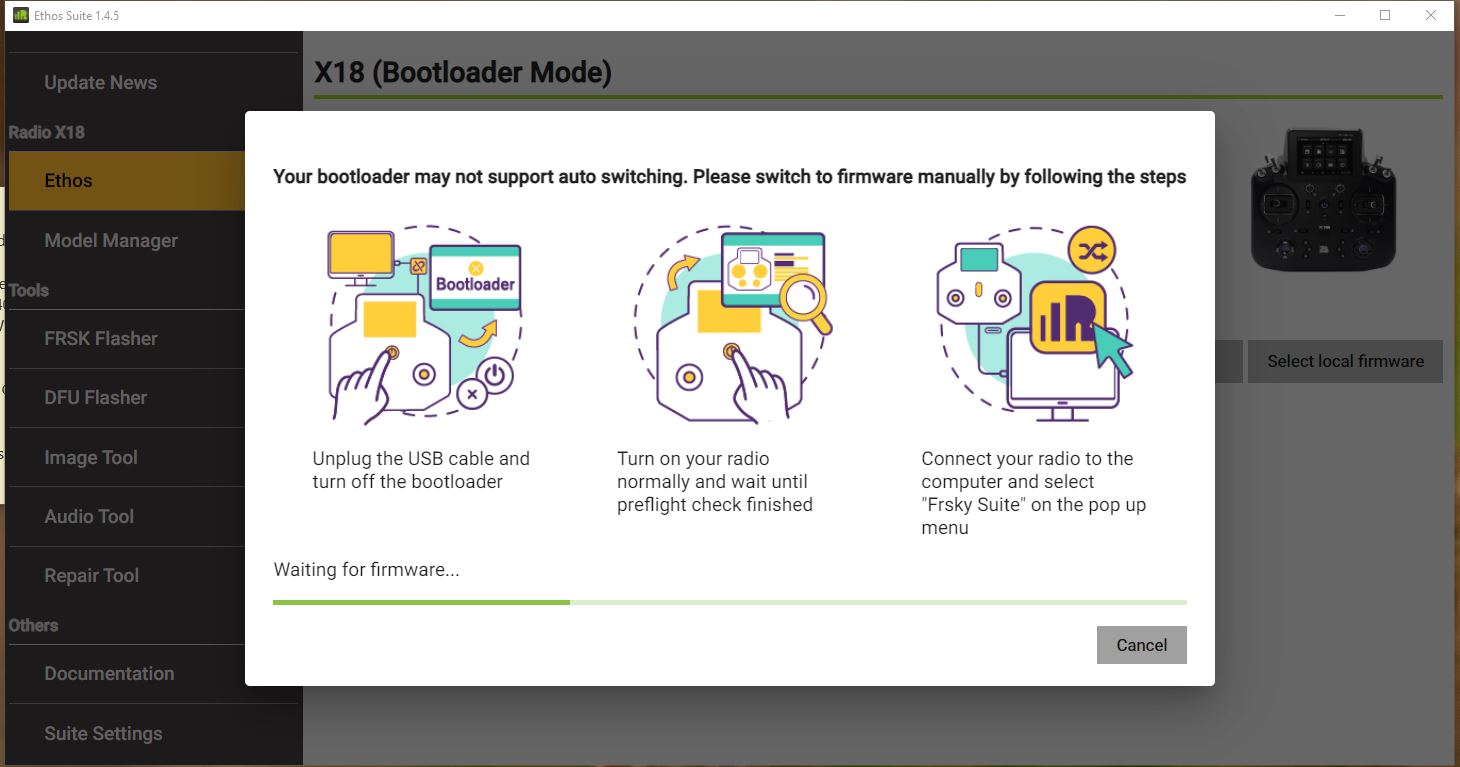 Ethos Suite 1.4.5

Update News

Radio X18

Ethos

Model Manager

Tools

FRSK Flasher

DFU Flasher

Image Tool

Audio Tool

Repair Tool

Others

Documentation

Suite Settings

X18 (Bootloader Mode)

Select local firmware

Your bootloader may not support auto switching. Please switch to firmware manually by following the steps

Bootloader

Unplug the USB cable and turn off the bootloader

Turn on your radio normally and wait until preflight check finished

Connect your radio to the computer and select "Frsky Suite" on the pop up menu

Waiting for firmware...

Cancel