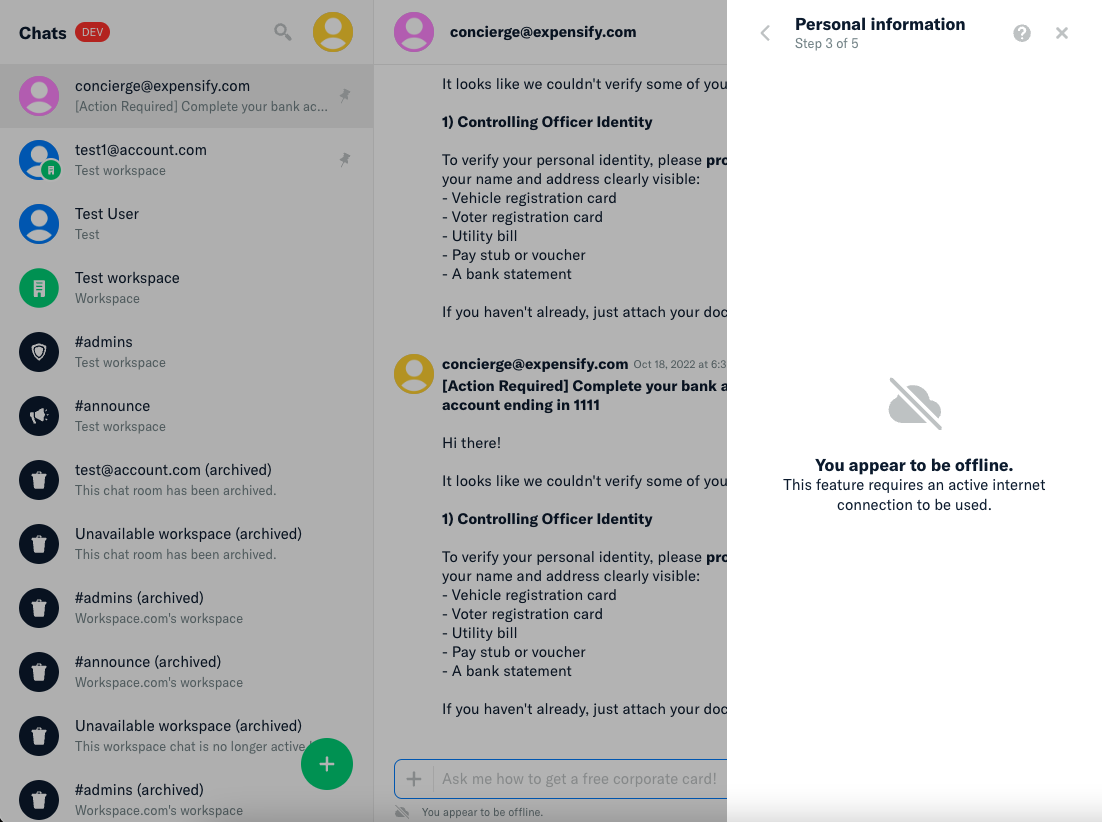 Chats DEV

concierge@expensify.com
[Action Required] Complete your bank ac...

test1@account.com
Test workspace

Test User
Test

Test workspace
Workspace

#admins
Test workspace

#announce
Test workspace

test@account.com (archived)
This chat room has been archived.

Unavailable workspace (archived)
This chat room has been archived.

#admins (archived)
Workspace.com's workspace

#announce (archived)
Workspace.com's workspace

Unavailable workspace (archived)
This workspace chat is no longer active

#admins (archived)
Workspace.com's workspace

concierge@expensify.com

It looks like we couldn't verify some of you

1) Controlling Officer Identity

To verify your personal identity, please pro your name and address clearly visible:
- Vehicle registration card
- Voter registration card
- Utility bill
- Pay stub or voucher
- A bank statement

If you haven't already, just attach your doc

concierge@expensify.com Oct 18, 2022 at 6:3
[Action Required] Complete your bank a account ending in 1111

Hi there!

It looks like we couldn't verify some of you

1) Controlling Officer Identity

To verify your personal identity, please pro your name and address clearly visible:
- Vehicle registration card
- Voter registration card
- Utility bill
- Pay stub or voucher
- A bank statement

If you haven't already, just attach your doc

Ask me how to get a free corporate card!

You appear to be offline.

Personal information
Step 3 of 5

You appear to be offline.
This feature requires an active internet connection to be used.