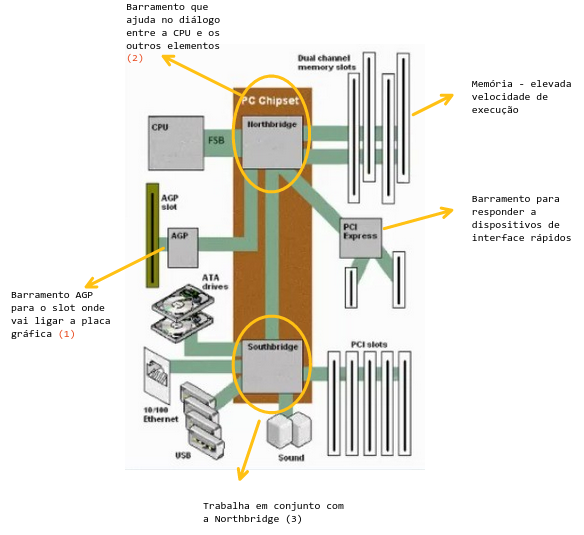 Barramento que ajuda no diálogo entre a CPU e os outros elementos (2)

Dual channel memory slots

Memória - elevada velocidade de execução

PC Chipset

CPU

FSB

Northbridge

AGP slot

AGP

PCI Express

Barramento para responder a dispositivos de interface rápidos

ATA drives

Barramento AGP para o slot onde vai ligar a placa gráfica (1)

Southbridge

PCI slots

10/100 Ethernet

USB

Sound

Trabalha em conjunto com a Northbridge (3)