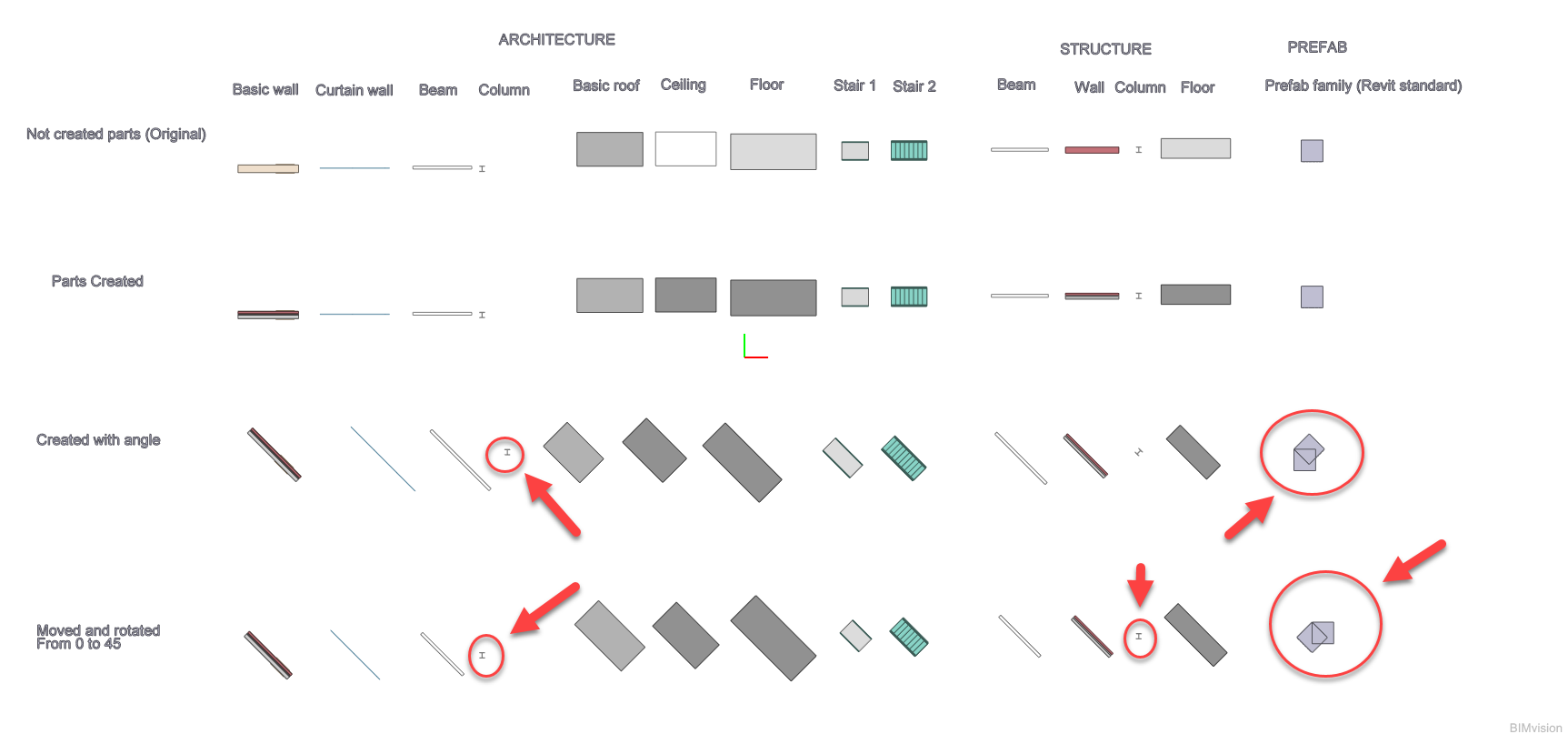 ARCHITECTURE

STRUCTURE

PREFAB

Basic wall Curtain wall Beam Column Basic roof Ceiling Floor Stair 1 Stair 2 Beam Wall Column Floor Prefab family (Revit standard)

Not created parts (Original)

Parts Created

Created with angle

Moved and rotated From 0 to 45

BIMvision