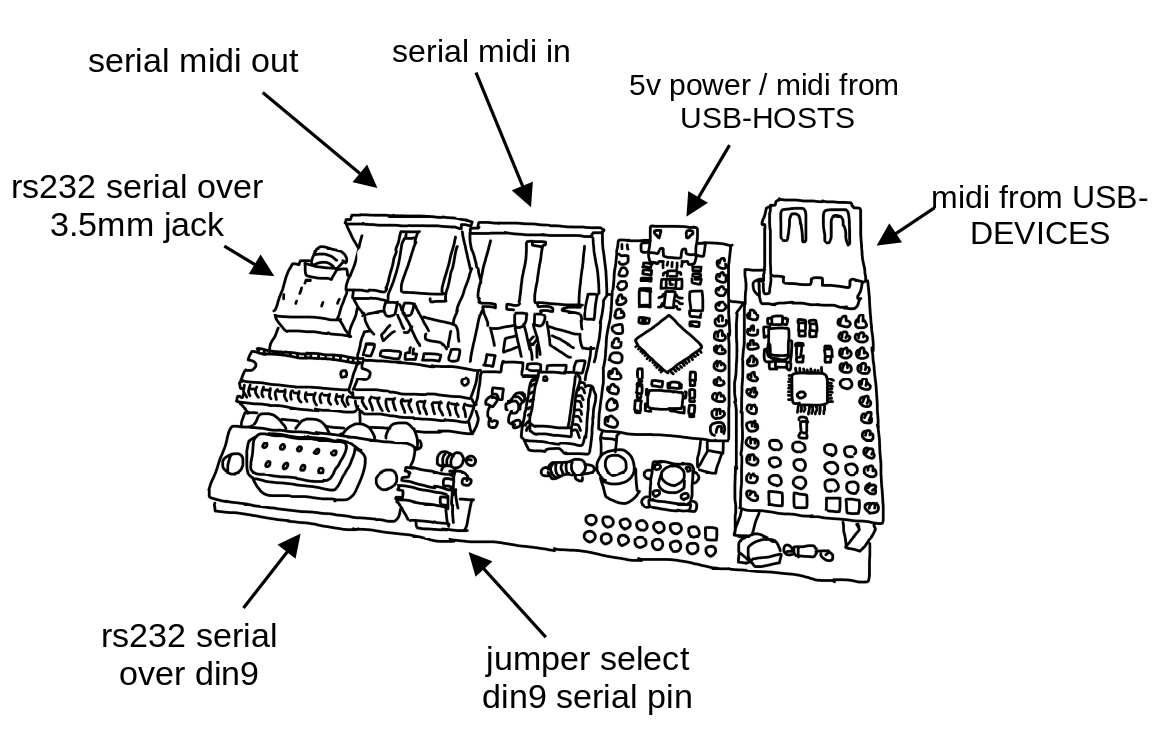 serial midi out

serial midi in

5v power / midi from USB-HOSTS

rs232 serial over 3.5mm jack

midi from USB-DEVICES

rs232 serial over din9

jumper select din9 serial pin