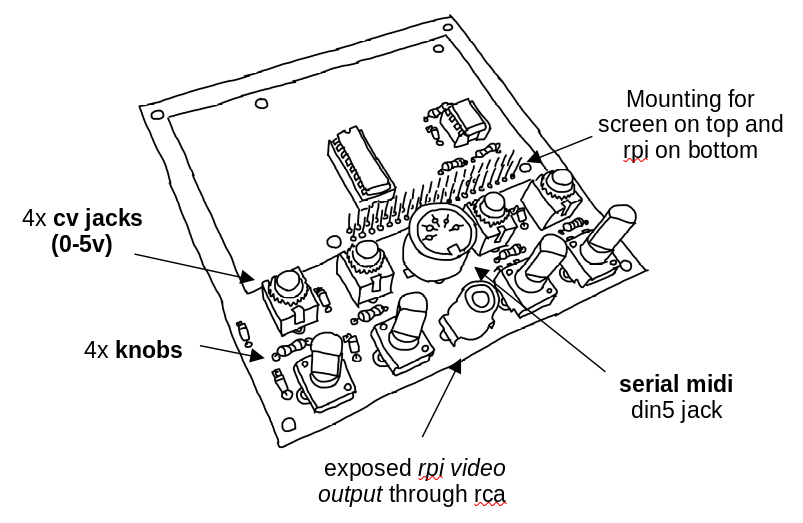 Mounting for screen on top and rpi on bottom

4x cv jacks (0-5v)

4x knobs

serial midi din5 jack

exposed rpi video output through rca