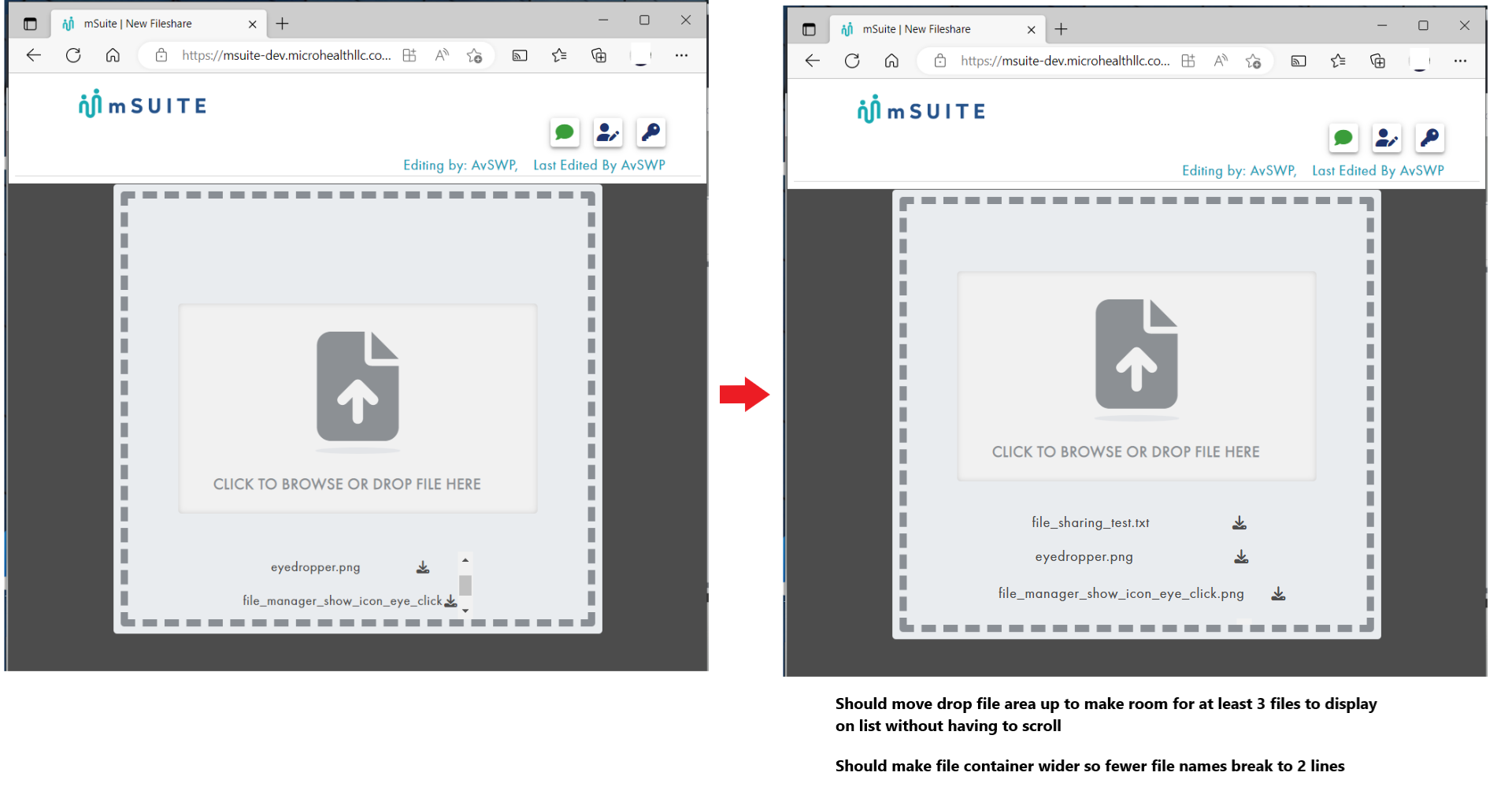 mSuite | New Fileshare

https://msuite-dev.microhealthllc.co...

mSUITE

Editing by: AvSWP, Last Edited By AvSWP

CLICK TO BROWSE OR DROP FILE HERE

eyedropper.png

file_manager_show_icon_eye_click

mSuite | New Fileshare

https://msuite-dev.microhealthllc.co...

mSUITE

Editing by: AvSWP, Last Edited By AvSWP

CLICK TO BROWSE OR DROP FILE HERE

file_sharing_test.txt

eyedropper.png

file_manager_show_icon_eye_click.png

Should move drop file area up to make room for at least 3 files to display on list without having to scroll

Should make file container wider so fewer file names break to 2 lines