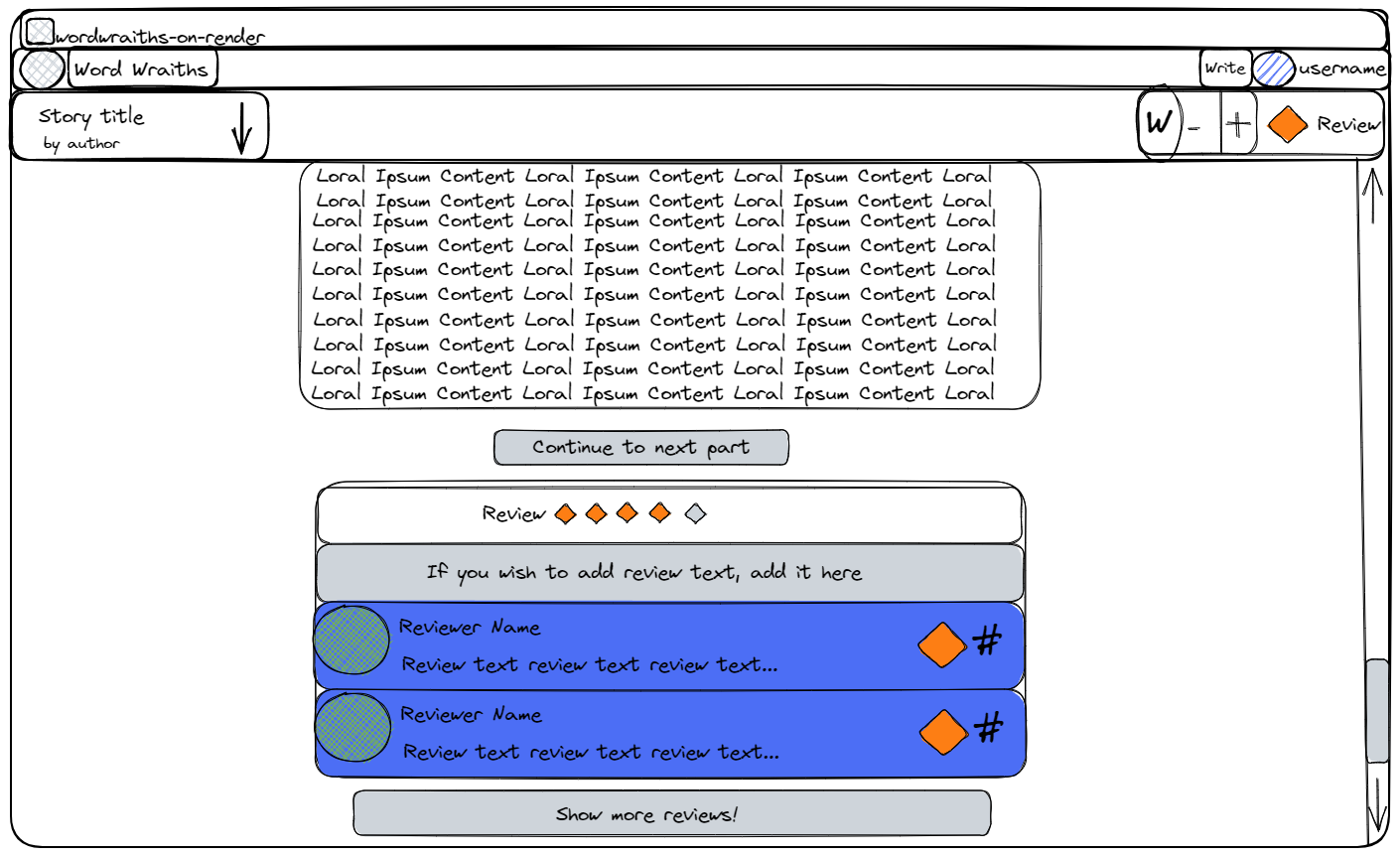 wordwraiths-on-render

Word Wraiths

Write username

Story title
by author

W - + Review

Loral Ipsum Content Loral Ipsum Content Loral Ipsum Content Loral
Loral Ipsum Content Loral Ipsum Content Loral Ipsum Content Loral
Loral Ipsum Content Loral Ipsum Content Loral Ipsum Content Loral
Loral Ipsum Content Loral Ipsum Content Loral Ipsum Content Loral
Loral Ipsum Content Loral Ipsum Content Loral Ipsum Content Loral
Loral Ipsum Content Loral Ipsum Content Loral Ipsum Content Loral
Loral Ipsum Content Loral Ipsum Content Loral Ipsum Content Loral
Loral Ipsum Content Loral Ipsum Content Loral Ipsum Content Loral
Loral Ipsum Content Loral Ipsum Content Loral Ipsum Content Loral
Loral Ipsum Content Loral Ipsum Content Loral Ipsum Content Loral

Continue to next part

Review

If you wish to add review text, add it here

Reviewer Name
Review text review text review text...
#

Reviewer Name
Review text review text review text...
#

Show more reviews!