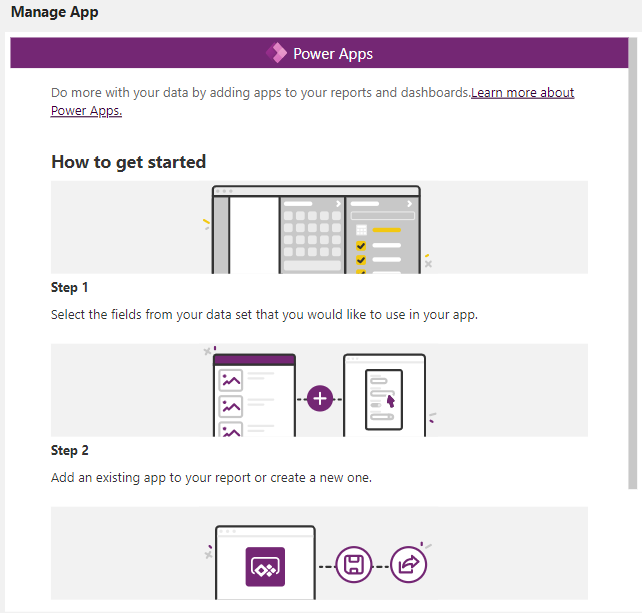 Manage App

Power Apps

Do more with your data by adding apps to your reports and dashboards.Learn more about Power Apps.

How to get started

Step 1

Select the fields from your data set that you would like to use in your app.

Step 2

Add an existing app to your report or create a new one.