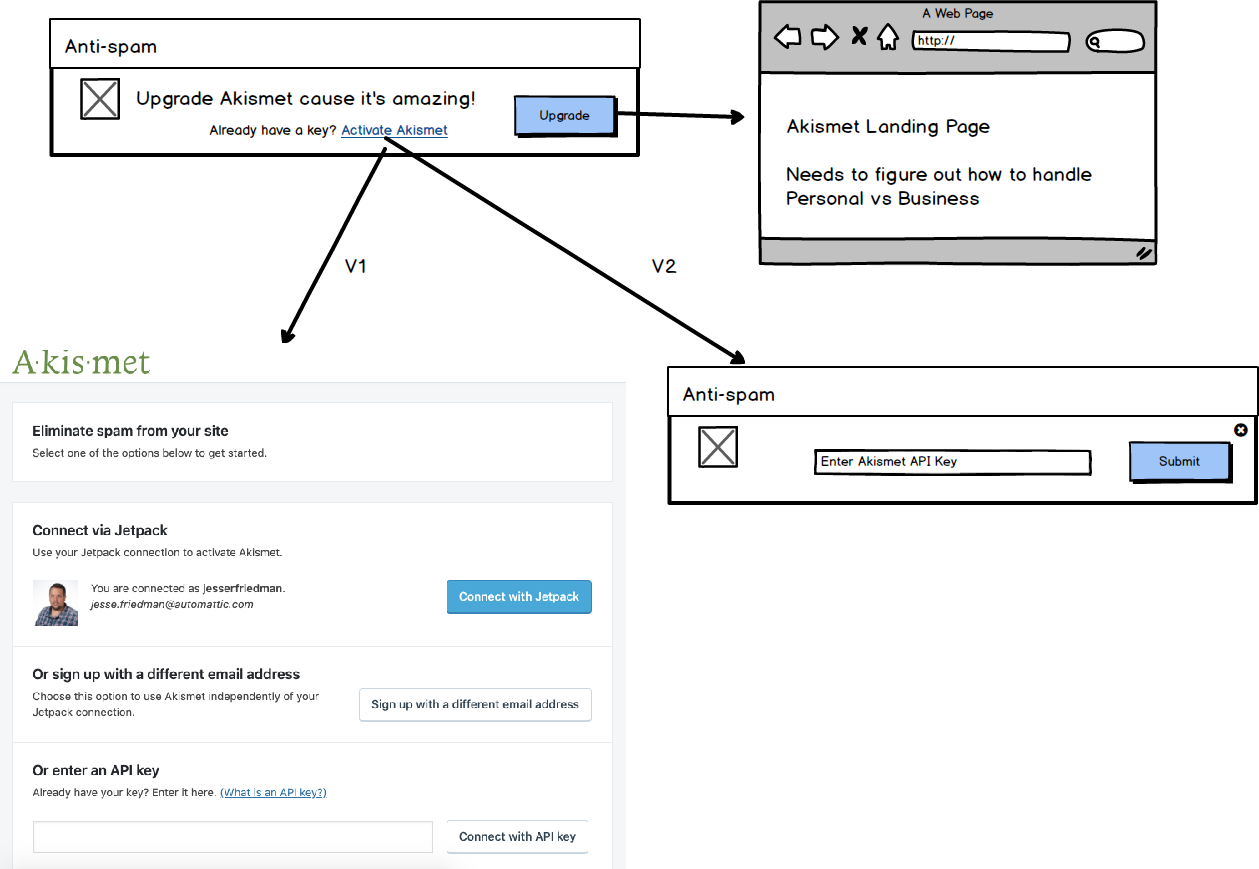 Anti-spam

Upgrade Akismet cause it's amazing!

Already have a key? Activate Akismet

Upgrade

A Web Page

http://

Akismet Landing Page

Needs to figure out how to handle Personal vs Business

V1

V2

A·kis·met

Eliminate spam from your site

Select one of the options below to get started.

Connect via Jetpack

Use your Jetpack connection to activate Akismet.

You are connected as jesserfriedman.
jesse.friedman@automattic.com

Connect with Jetpack

Or sign up with a different email address

Choose this option to use Akismet independently of your Jetpack connection.

Sign up with a different email address

Or enter an API key

Already have your key? Enter it here. (What is an API key?)

Connect with API key

Anti-spam

Enter Akismet API Key

Submit