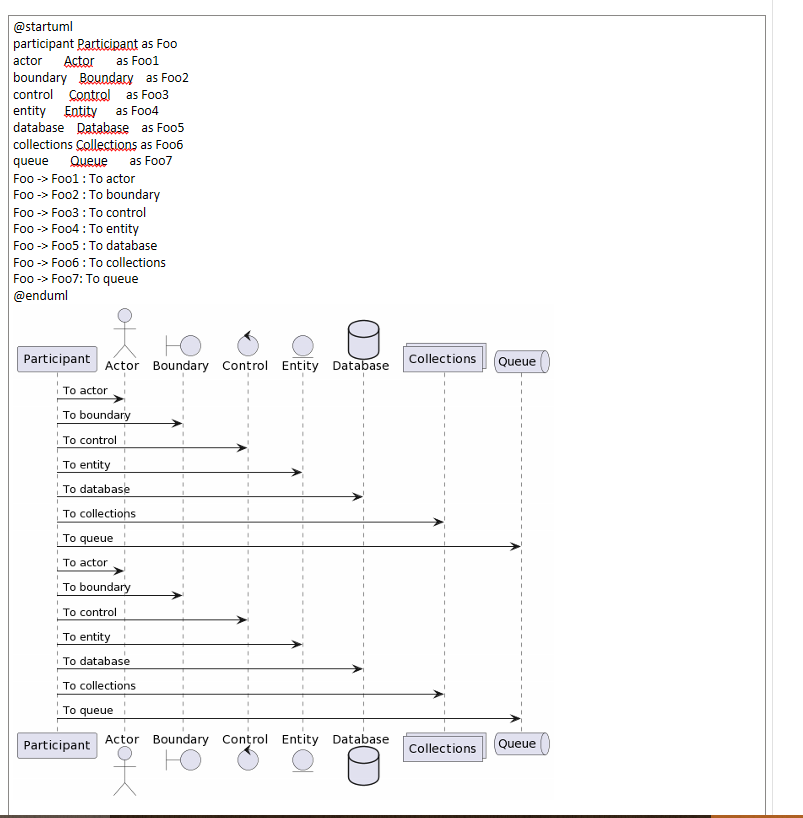 @startuml
participant Participant as Foo
actor Actor as Foo1
boundary Boundary as Foo2
control Control as Foo3
entity Entity as Foo4
database Database as Foo5
collections Collections as Foo6
queue Queue as Foo7
Foo -> Foo1 : To actor
Foo -> Foo2 : To boundary
Foo -> Foo3 : To control
Foo -> Foo4 : To entity
Foo -> Foo5 : To database
Foo -> Foo6 : To collections
Foo -> Foo7: To queue
@enduml

Participant
Actor
Boundary
Control
Entity
Database
Collections
Queue

To actor
To boundary
To control
To entity
To database
To collections
To queue
To actor
To boundary
To control
To entity
To database
To collections
To queue

Participant
Actor
Boundary
Control
Entity
Database
Collections
Queue