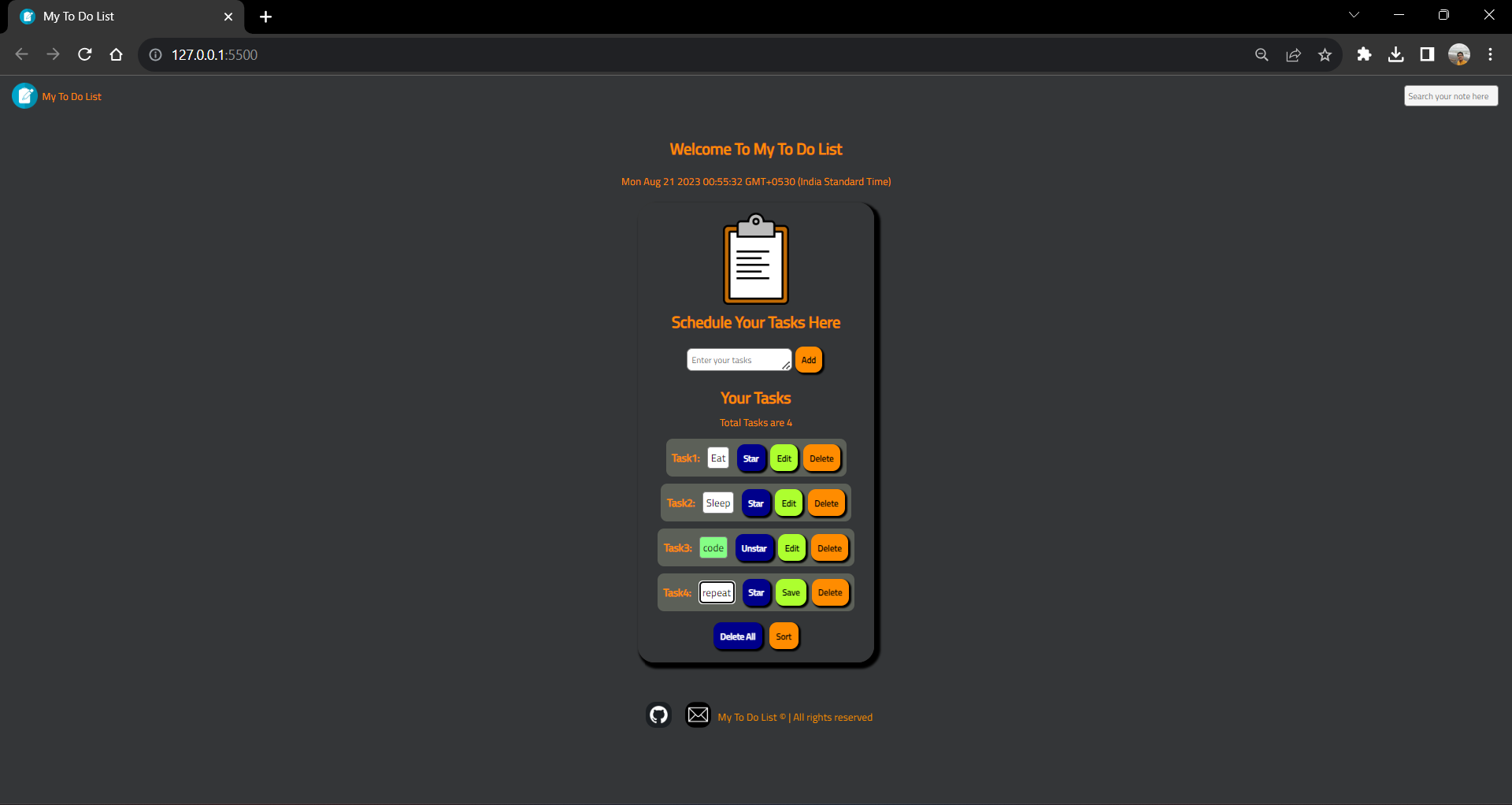 My To Do List

127.0.0.1:5500

My To Do List

Search your note here

Welcome To My To Do List

Mon Aug 21 2023 00:55:32 GMT+0530 (India Standard Time)

Schedule Your Tasks Here

Enter your tasks Add

Your Tasks

Total Tasks are 4

Task1: Eat Star Edit Delete

Task2: Sleep Star Edit Delete

Task3: code Unstar Edit Delete

Task4: repeat Star Save Delete

Delete All Sort

My To Do List © | All rights reserved