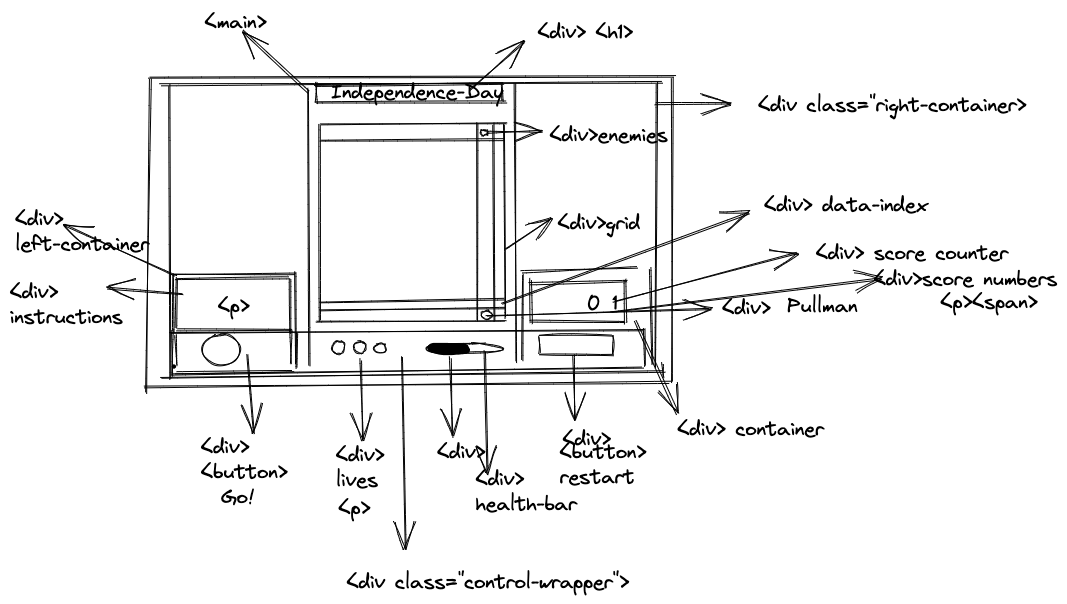 <main>

<div> <h1>

Independence-Day

<div class="right-container>

<div>enemies

<div> data-index

<div>grid

<div>
left-container

<div> score counter

<div>score numbers
<p><span>

<div>
instructions

<p>

0 1

<div> Pullman

<div> container

<div>
<button>
Go!

<div>
lives
<p>

<div>

<div>
health-bar

<div>
<button>
restart

<div class="control-wrapper">