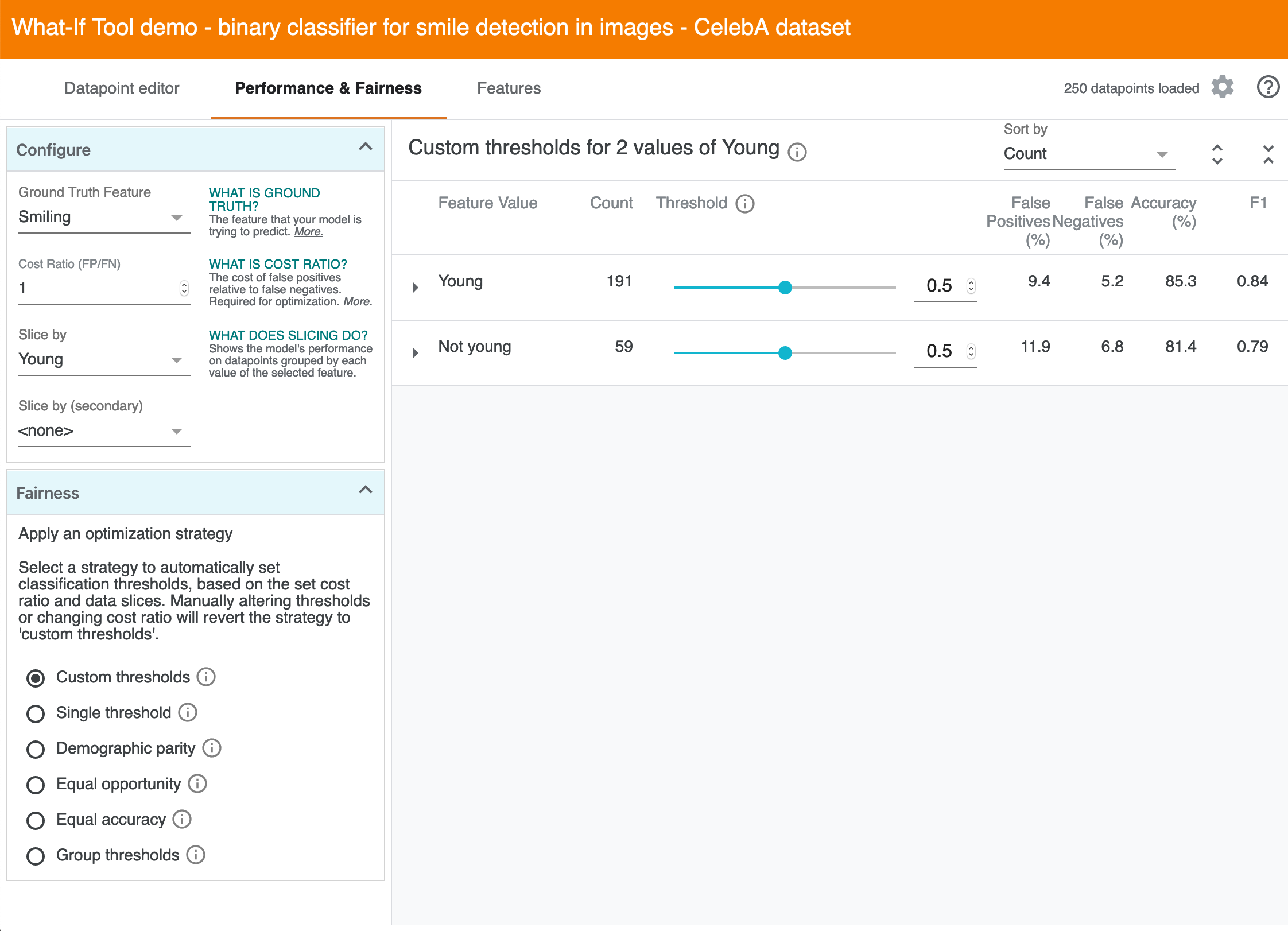 What-If Tool demo - binary classifier for smile detection in images - CelebA dataset

Datapoint editor Performance & Fairness Features 250 datapoints loaded

Configure

Ground Truth Feature
Smiling

WHAT IS GROUND TRUTH?
The feature that your model is trying to predict. More.

Cost Ratio (FP/FN)
1

WHAT IS COST RATIO?
The cost of false positives relative to false negatives. Required for optimization. More.

Slice by
Young

WHAT DOES SLICING DO?
Shows the model's performance on datapoints grouped by each value of the selected feature.

Slice by (secondary)
<none>

Fairness

Apply an optimization strategy

Select a strategy to automatically set classification thresholds, based on the set cost ratio and data slices. Manually altering thresholds or changing cost ratio will revert the strategy to 'custom thresholds'.

Custom thresholds
Single threshold
Demographic parity
Equal opportunity
Equal accuracy
Group thresholds

Custom thresholds for 2 values of Young

Sort by
Count

| Feature Value | Count | Threshold | | False Positives (%) | False Negatives (%) | Accuracy (%) | F1 |
|---|---|---|---|---|---|---|---|
| Young | 191 | | 0.5 | 9.4 | 5.2 | 85.3 | 0.84 |
| Not young | 59 | | 0.5 | 11.9 | 6.8 | 81.4 | 0.79 |