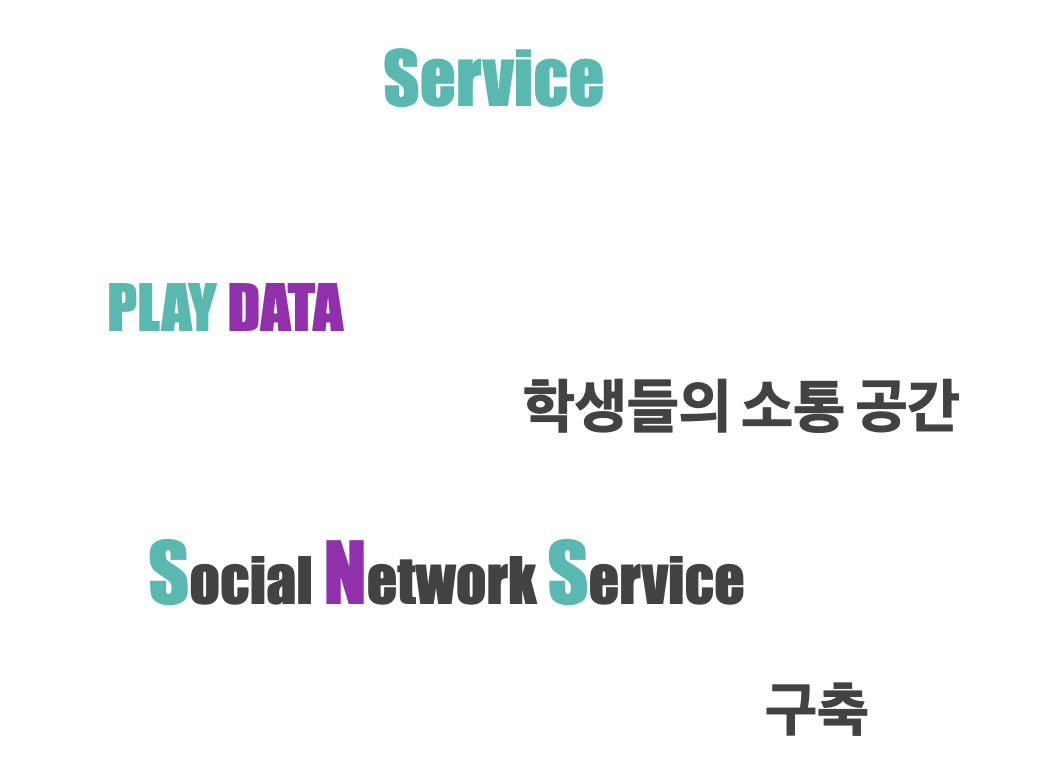 Service

PLAY DATA

학생들의 소통 공간

Social Network Service

구축