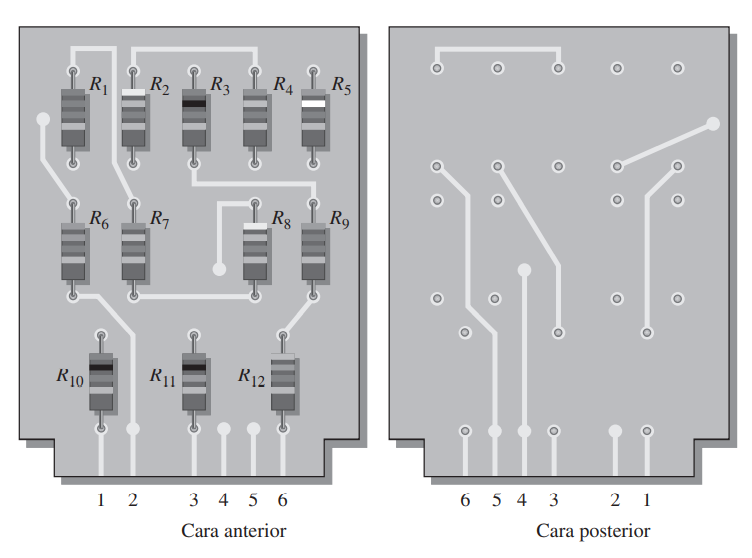 $R_1$ $R_2$ $R_3$ $R_4$ $R_5$

$R_6$ $R_7$ $R_8$ $R_9$

$R_{10}$ $R_{11}$ $R_{12}$

1 2 3 4 5 6

Cara anterior

6 5 4 3 2 1

Cara posterior