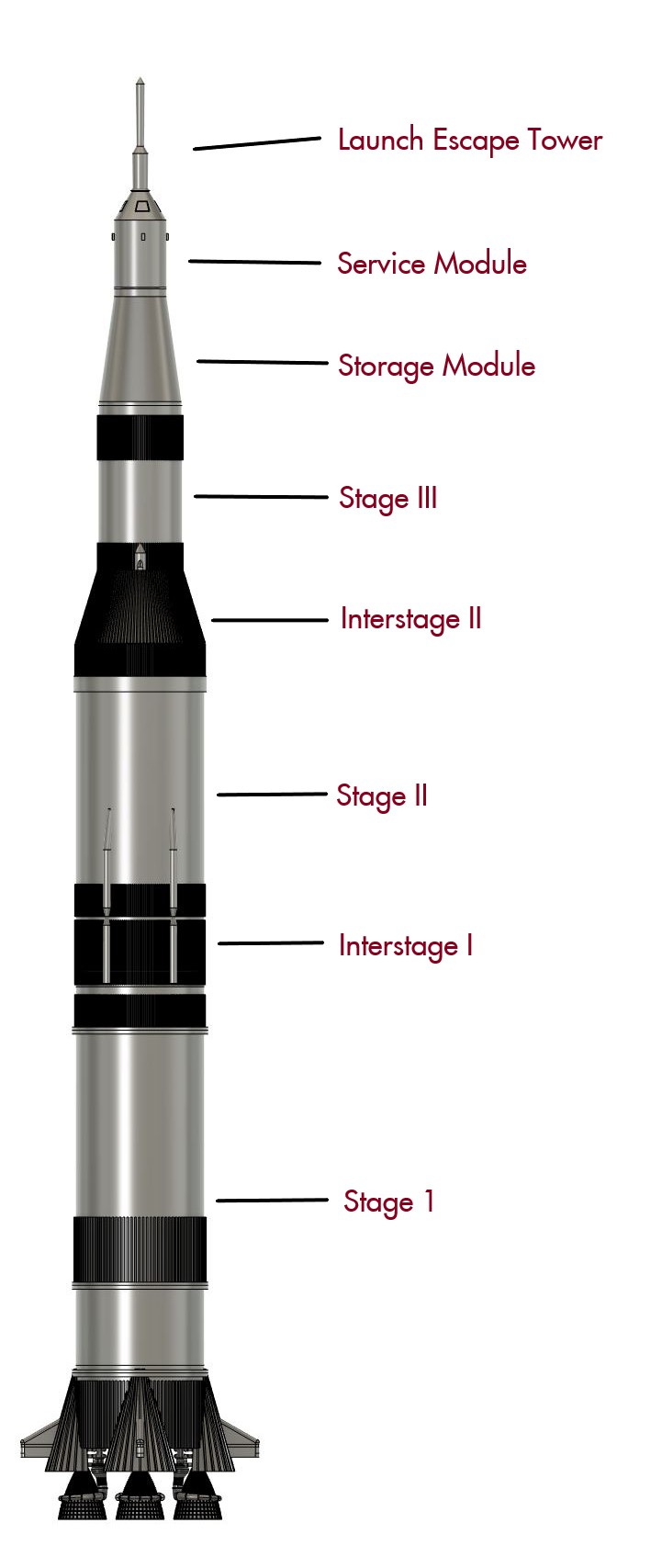 Launch Escape Tower

Service Module

Storage Module

Stage III

Interstage II

Stage II

Interstage I

Stage 1