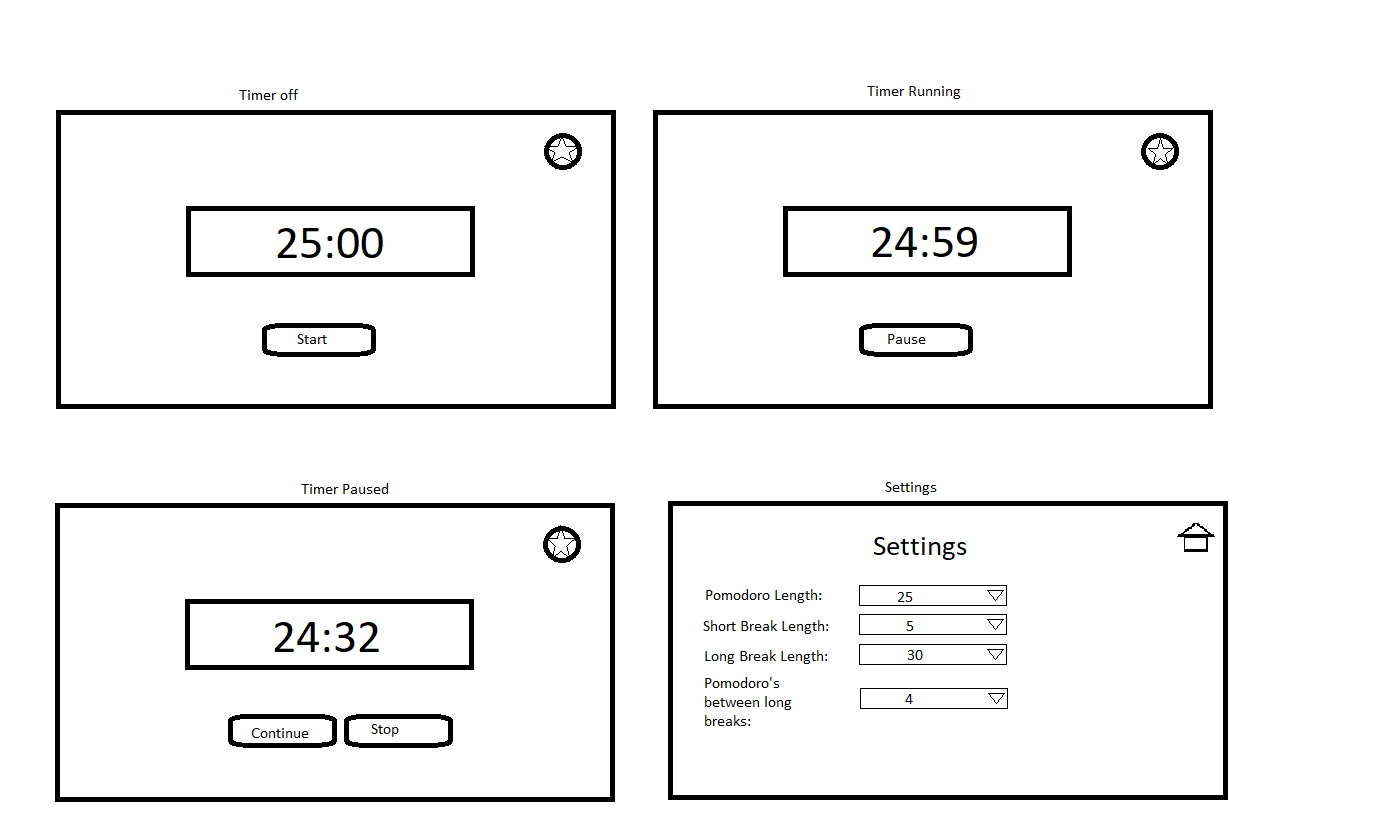 Timer off

25:00

Start

Timer Running

24:59

Pause

Timer Paused

24:32

Continue

Stop

Settings

Settings

Pomodoro Length: 25

Short Break Length: 5

Long Break Length: 30

Pomodoro's between long breaks: 4