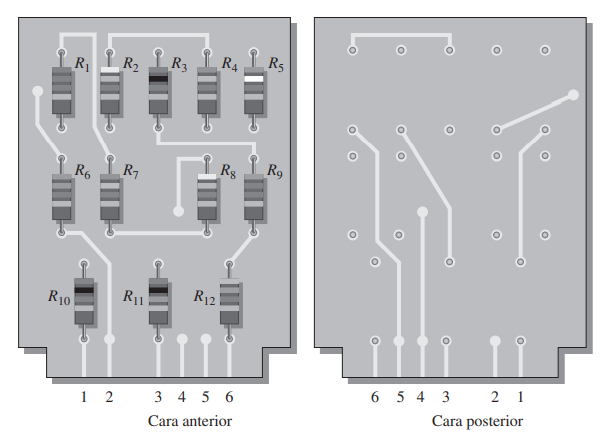 $R_1$ $R_2$ $R_3$ $R_4$ $R_5$

$R_6$ $R_7$ $R_8$ $R_9$

$R_{10}$ $R_{11}$ $R_{12}$

1 2 3 4 5 6

Cara anterior

6 5 4 3 2 1

Cara posterior