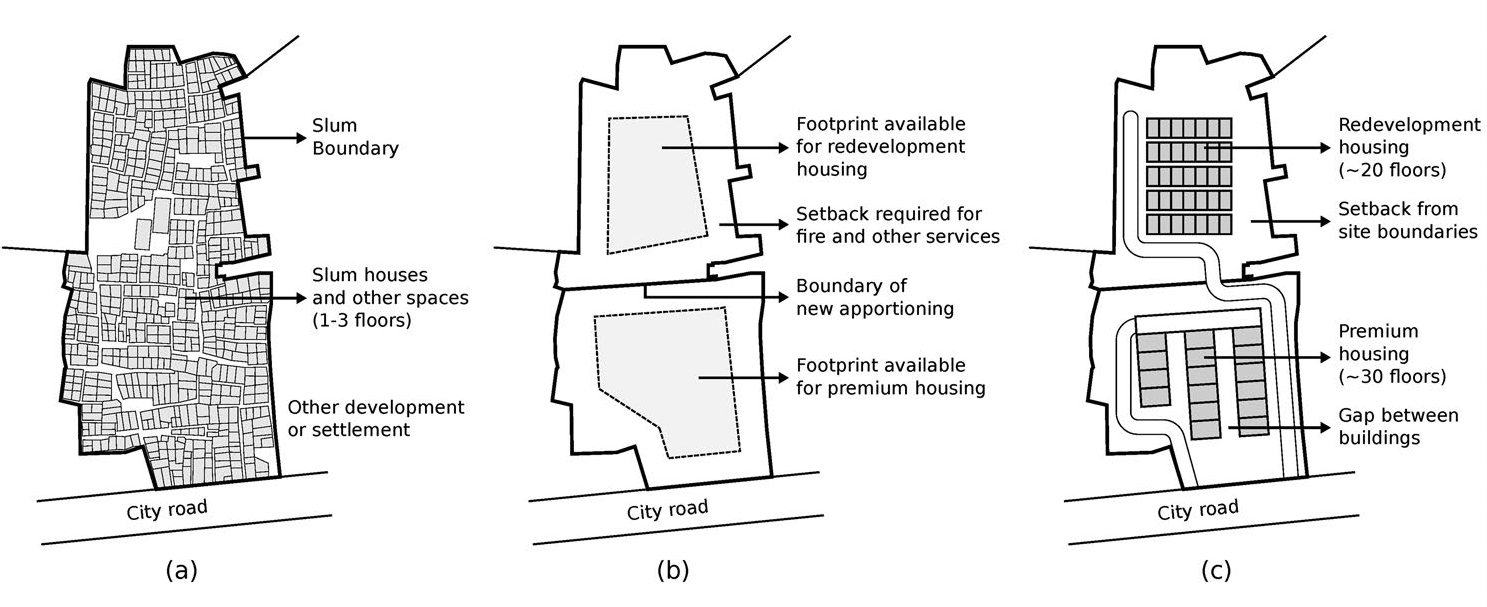 Slum Boundary

Slum houses and other spaces (1-3 floors)

Other development or settlement

City road

(a)

Footprint available for redevelopment housing

Setback required for fire and other services

Boundary of new apportioning

Footprint available for premium housing

City road

(b)

Redevelopment housing (~20 floors)

Setback from site boundaries

Premium housing (~30 floors)

Gap between buildings

City road

(c)