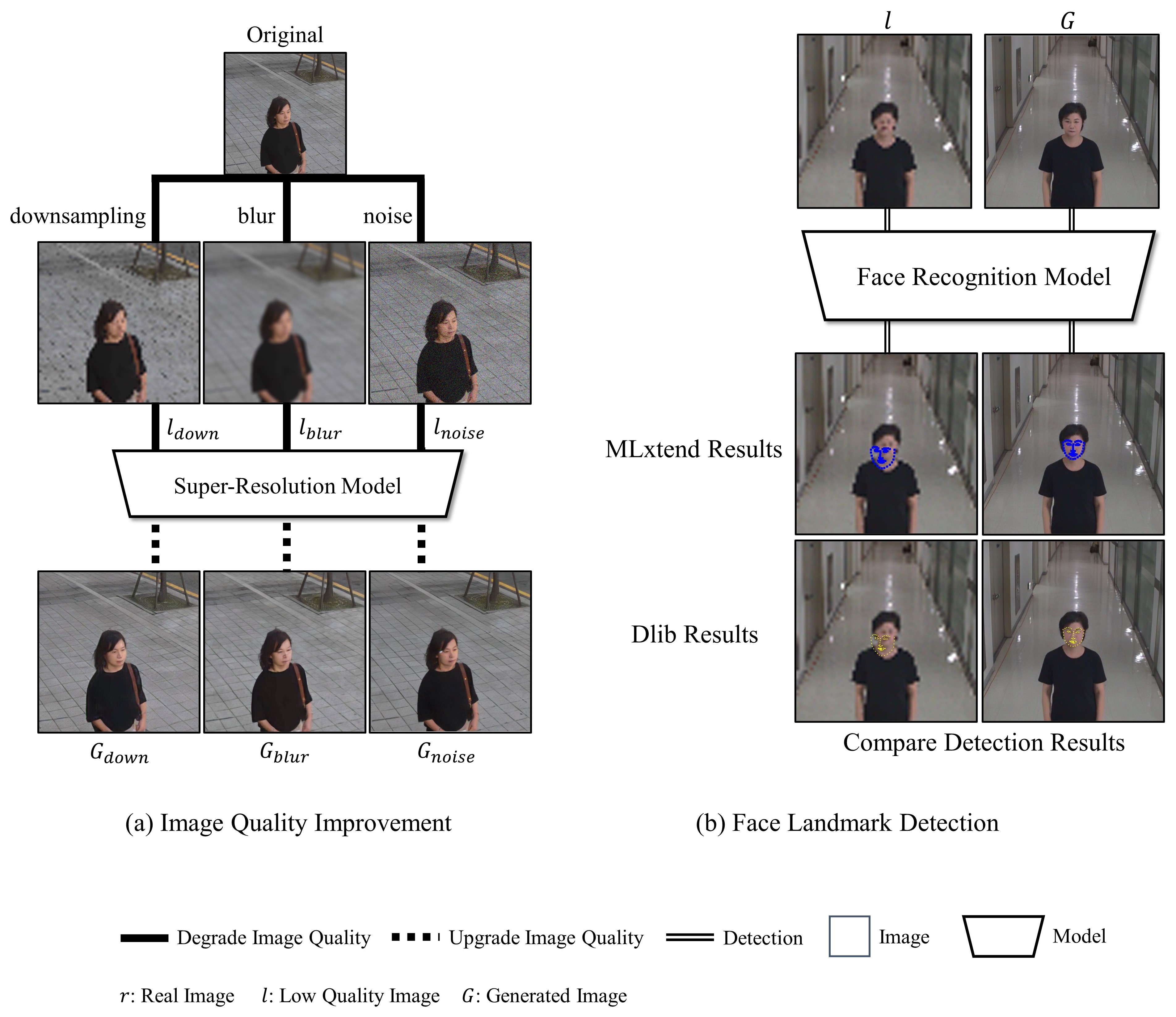 Original

downsampling

blur

noise

$l_{down}$

$l_{blur}$

$l_{noise}$

Super-Resolution Model

$G_{down}$

$G_{blur}$

$G_{noise}$

(a) Image Quality Improvement

$l$

$G$

Face Recognition Model

MLxtend Results

Dlib Results

Compare Detection Results

(b) Face Landmark Detection

Degrade Image Quality Upgrade Image Quality Detection Image Model

$r$: Real Image $l$: Low Quality Image $G$: Generated Image