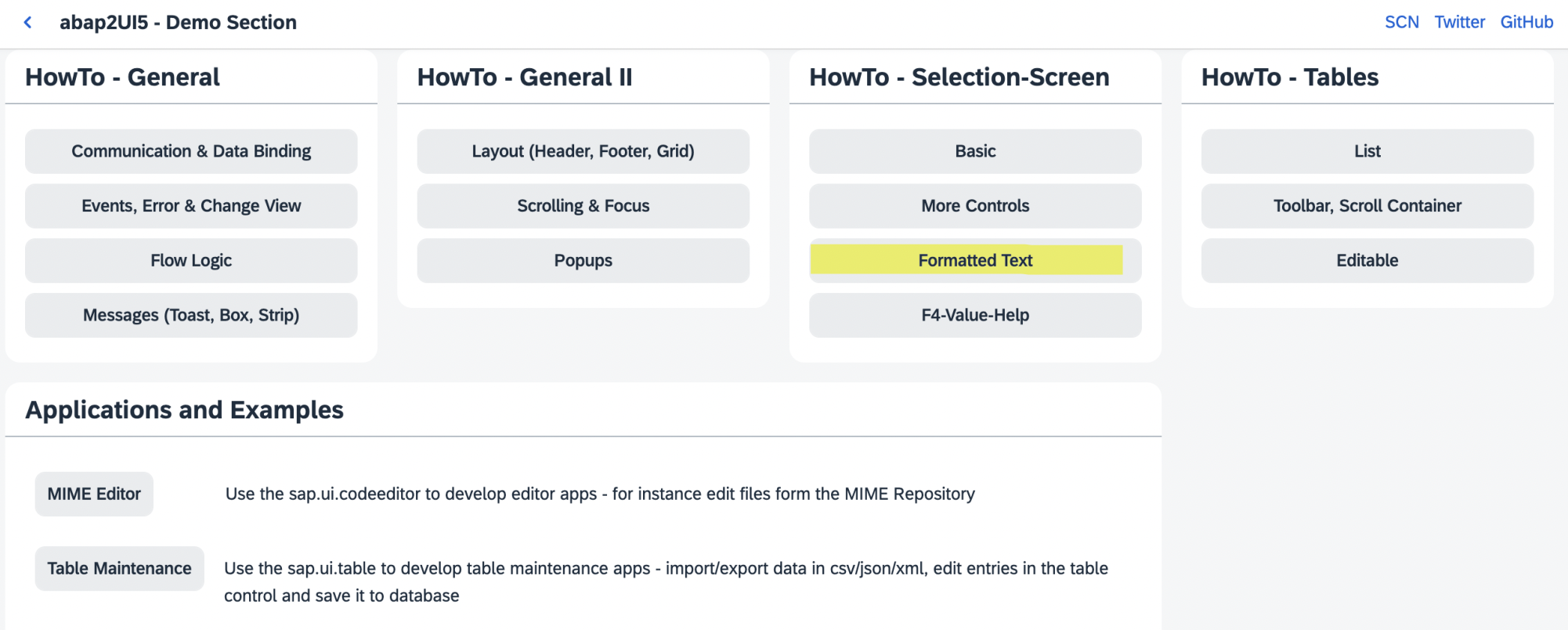 abap2UI5 - Demo Section

SCN Twitter GitHub

HowTo - General

Communication & Data Binding

Events, Error & Change View

Flow Logic

Messages (Toast, Box, Strip)

HowTo - General II

Layout (Header, Footer, Grid)

Scrolling & Focus

Popups

HowTo - Selection-Screen

Basic

More Controls

Formatted Text

F4-Value-Help

HowTo - Tables

List

Toolbar, Scroll Container

Editable

Applications and Examples

MIME Editor

Use the sap.ui.codeeditor to develop editor apps - for instance edit files form the MIME Repository

Table Maintenance

Use the sap.ui.table to develop table maintenance apps - import/export data in csv/json/xml, edit entries in the table control and save it to database