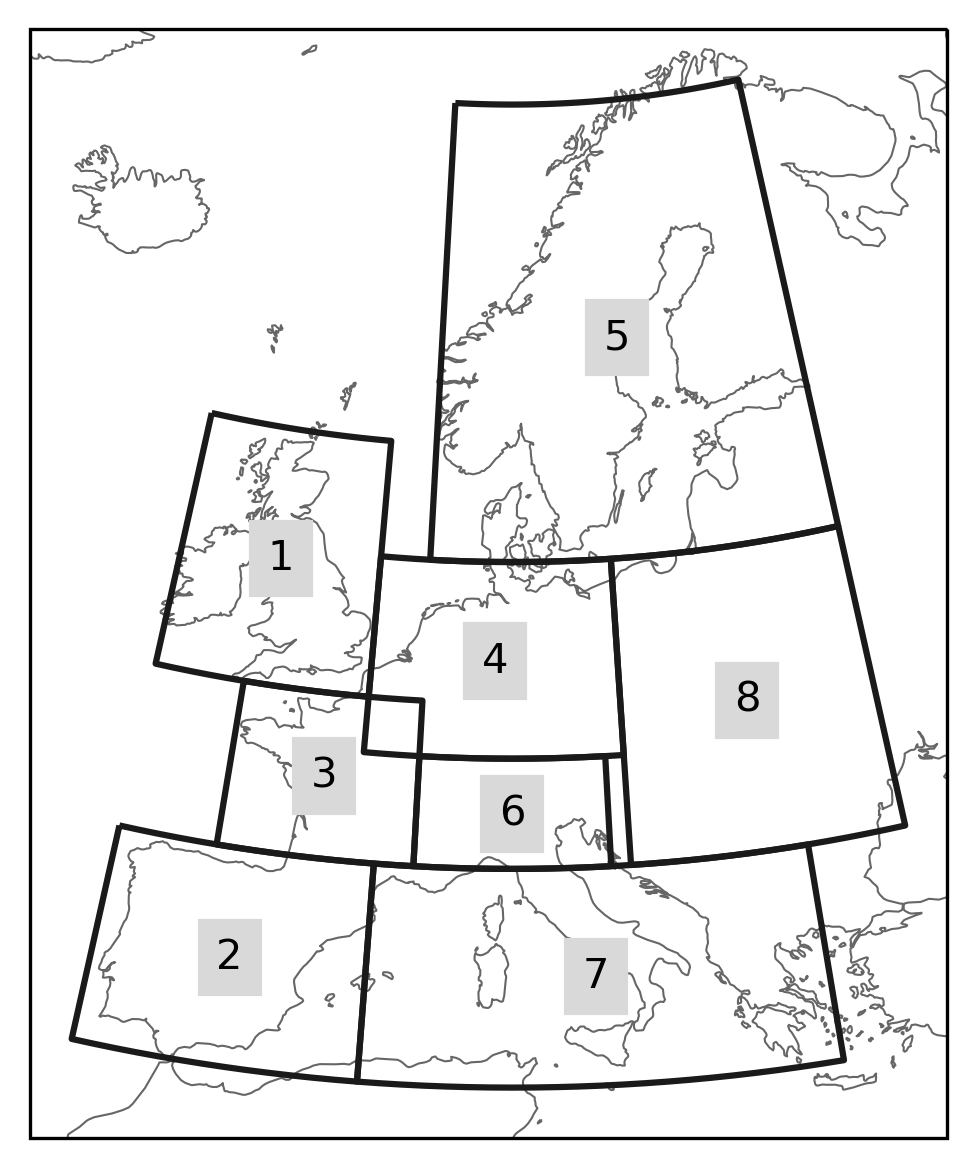 5
1
4
8
3
6
2
7