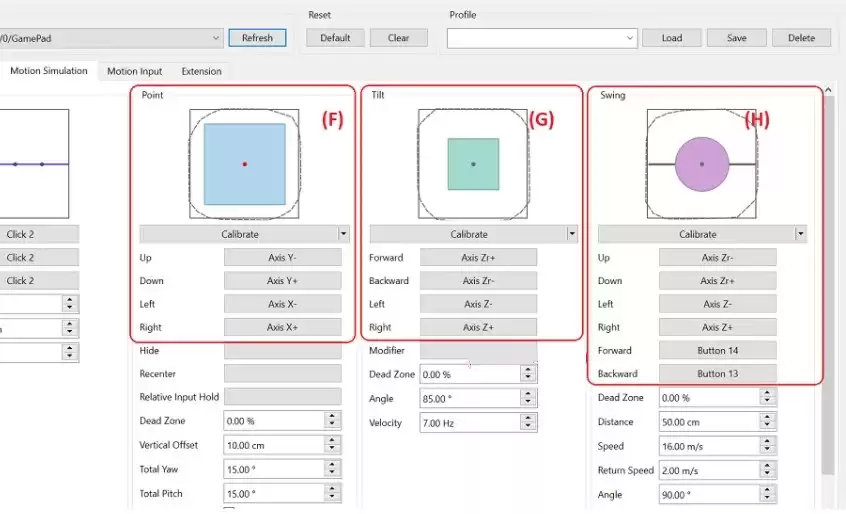 /0/GamePad
Refresh
Reset
Default
Clear
Profile
Load
Save
Delete

Motion Simulation
Motion Input
Extension

Click 2
Click 2
Click 2

Point
(F)
Calibrate
Up
Axis Y-
Down
Axis Y+
Left
Axis X-
Right
Axis X+
Hide
Recenter
Relative Input Hold
Dead Zone
0.00 %
Vertical Offset
10.00 cm
Total Yaw
15.00 °
Total Pitch
15.00 °

Tilt
(G)
Calibrate
Forward
Axis Zr+
Backward
Axis Zr-
Left
Axis Z-
Right
Axis Z+
Modifier
Dead Zone
0.00 %
Angle
85.00 °
Velocity
7.00 Hz

Swing
(H)
Calibrate
Up
Axis Zr-
Down
Axis Zr+
Left
Axis Z-
Right
Axis Z+
Forward
Button 14
Backward
Button 13
Dead Zone
0.00 %
Distance
50.00 cm
Speed
16.00 m/s
Return Speed
2.00 m/s
Angle
90.00 °