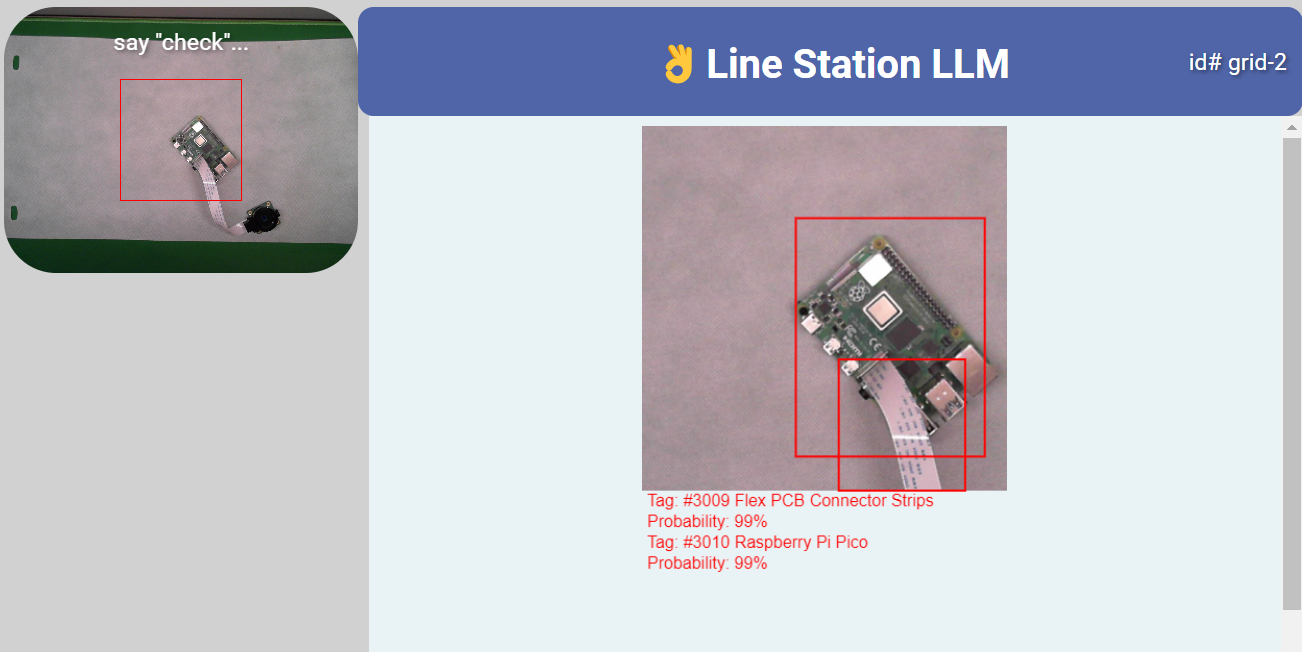 say "check"...

👌 Line Station LLM

id# grid-2

Tag: #3009 Flex PCB Connector Strips
Probability: 99%
Tag: #3010 Raspberry Pi Pico
Probability: 99%